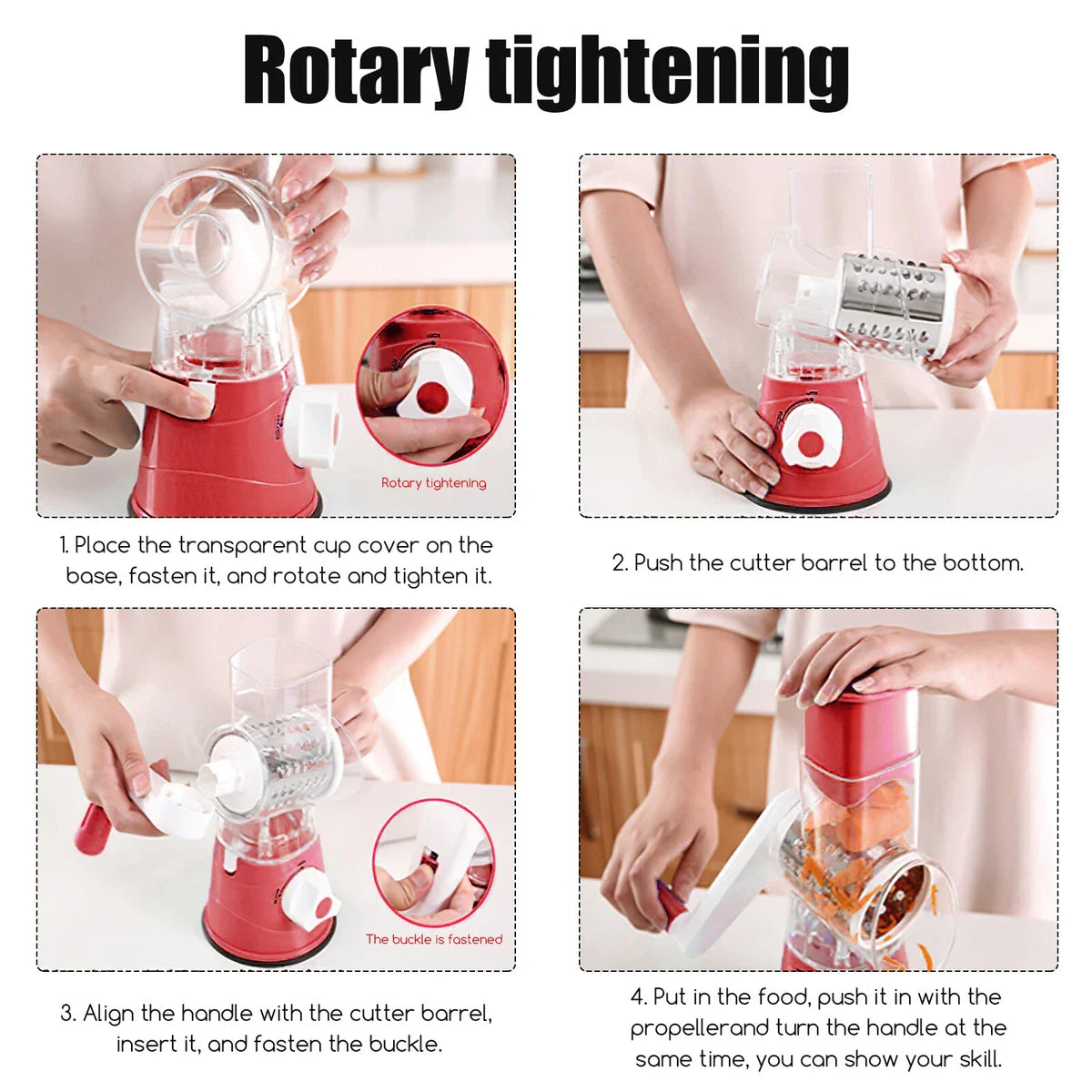 Rotary tightening

Rotary tightening

1. Place the transparent cup cover on the base, fasten it, and rotate and tighten it.

2. Push the cutter barrel to the bottom.

The buckle is fastened

3. Align the handle with the cutter barrel, insert it, and fasten the buckle.

4. Put in the food, push it in with the propellerand turn the handle at the same time, you can show your skill.