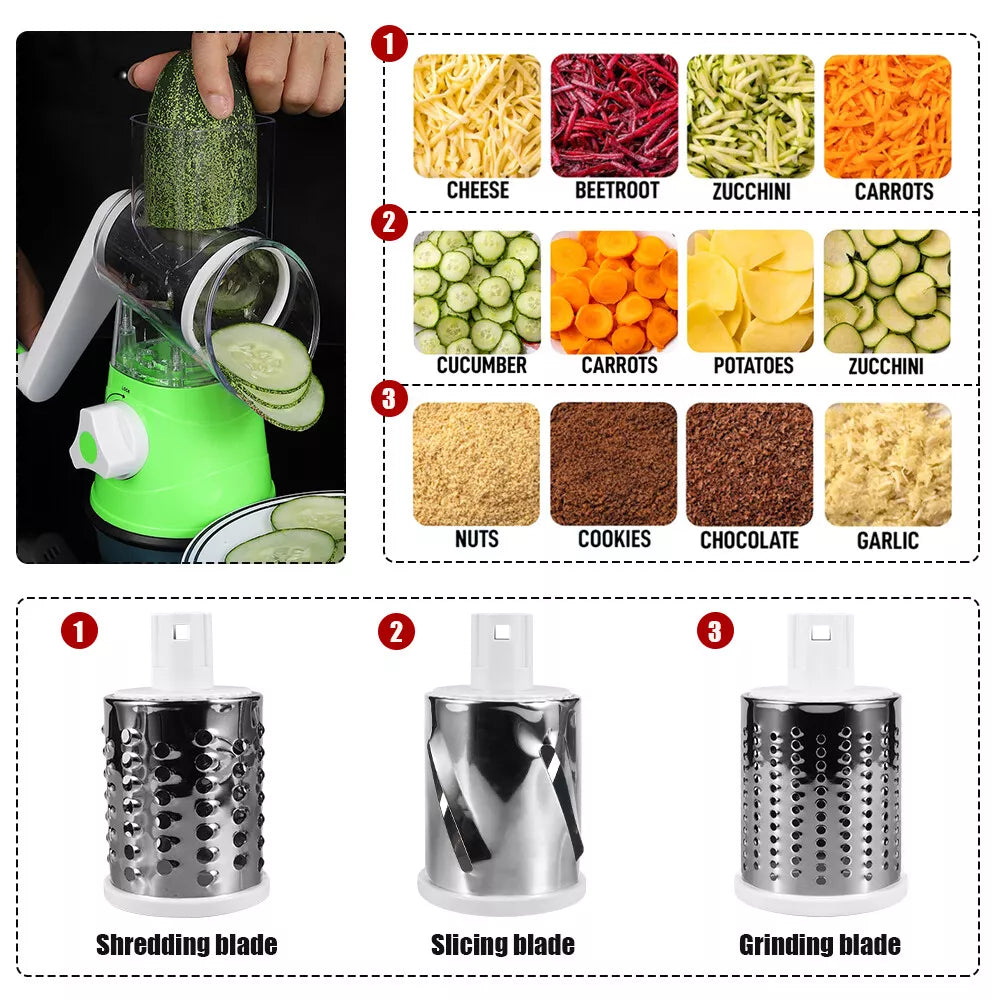 1
CHEESE
BEETROOT
ZUCCHINI
CARROTS

2
CUCUMBER
CARROTS
POTATOES
ZUCCHINI

3
NUTS
COOKIES
CHOCOLATE
GARLIC

1
Shredding blade

2
Slicing blade

3
Grinding blade