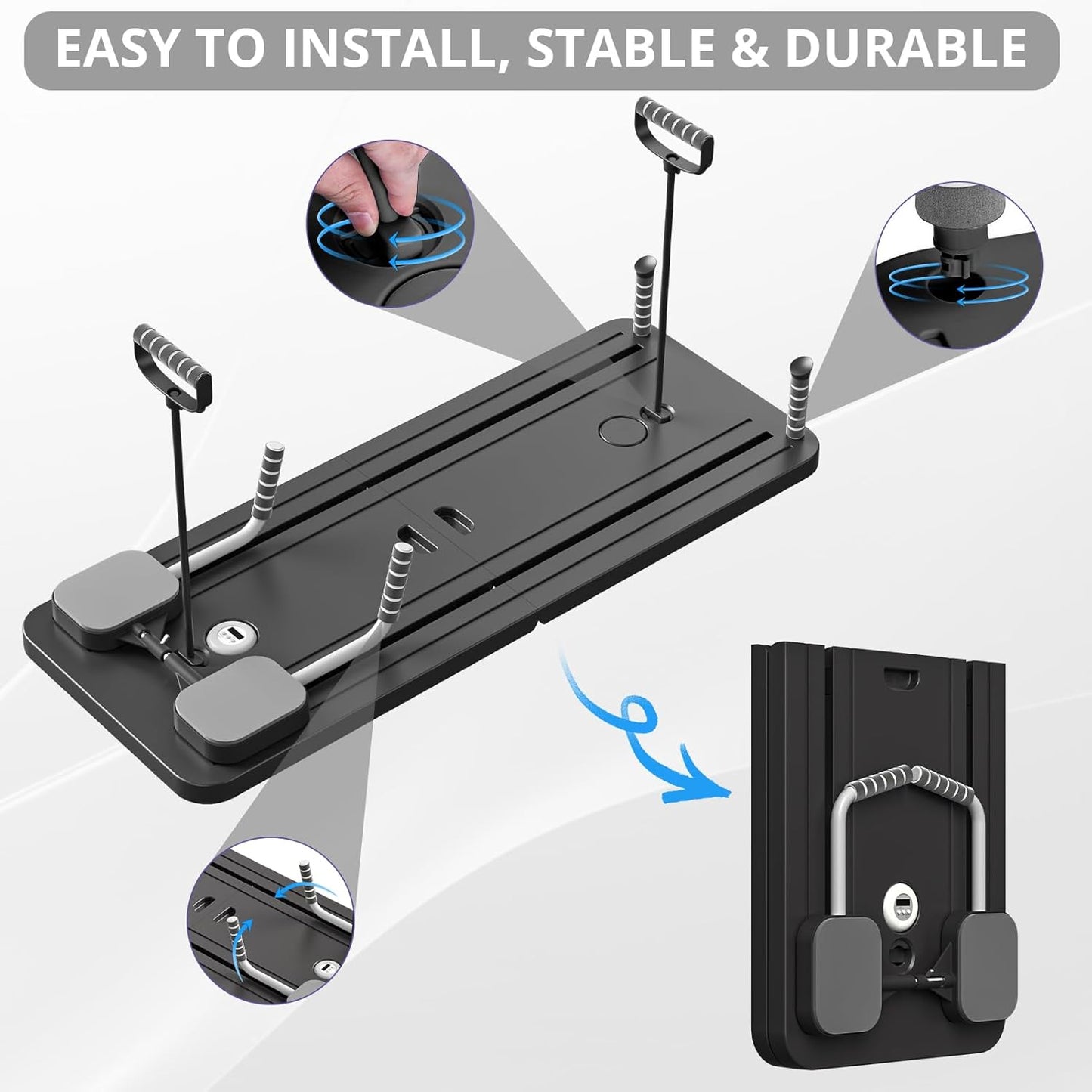 EASY TO INSTALL, STABLE & DURABLE